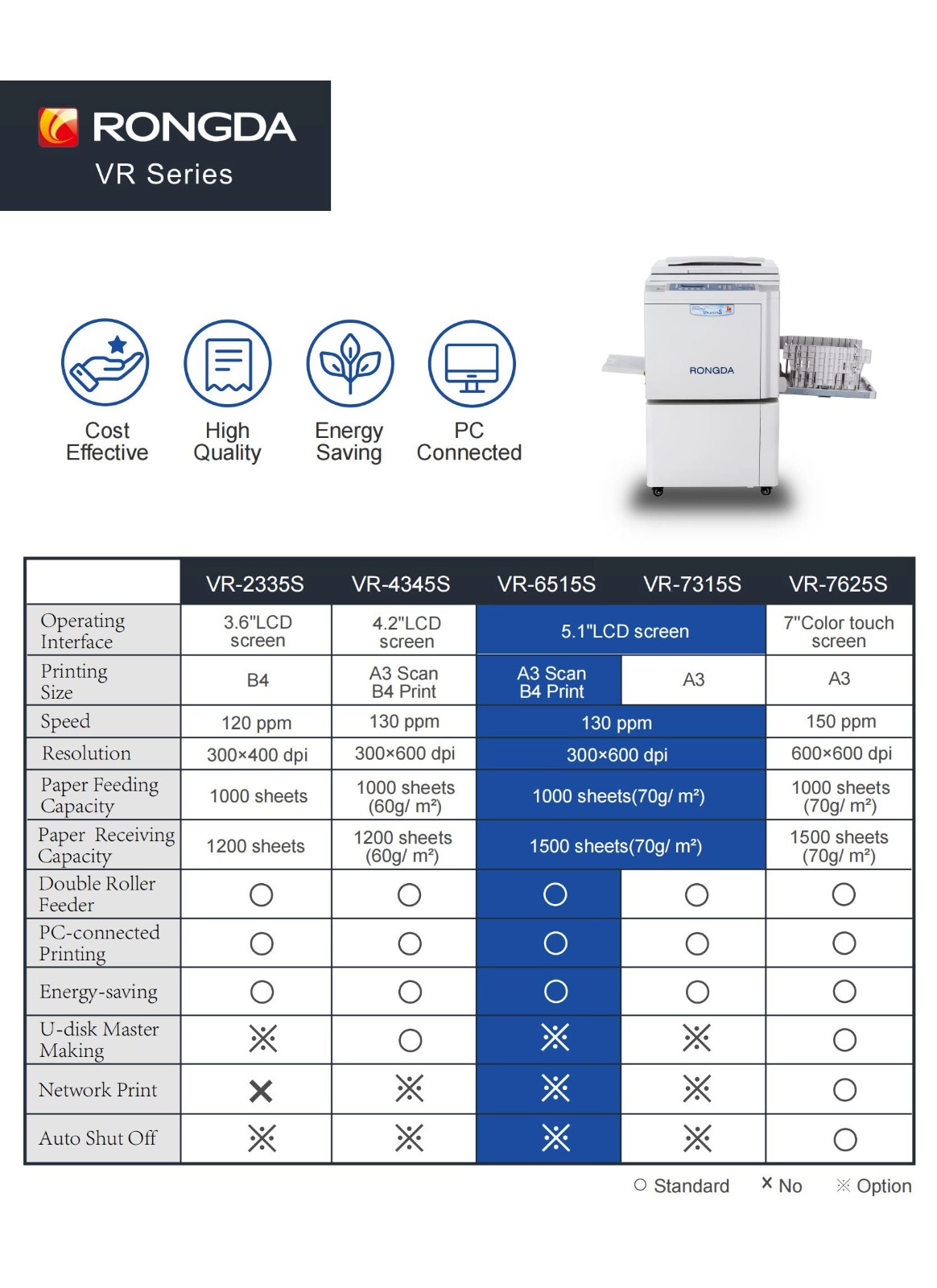 RONGDA
VR Series

Cost Effective

High Quality

Energy Saving

PC Connected

RONGDA

| | VR-2335S | VR-4345S | VR-6515S | VR-7315S | VR-7625S |
|---|---|---|---|---|---|
| Operating Interface | 3.6"LCD screen | 4.2"LCD screen | 5.1"LCD screen | 5.1"LCD screen | 7"Color touch screen |
| Printing Size | B4 | A3 Scan B4 Print | A3 Scan B4 Print | A3 | A3 |
| Speed | 120 ppm | 130 ppm | 130 ppm | 130 ppm | 150 ppm |
| Resolution | 300×400 dpi | 300×600 dpi | 300×600 dpi | 300×600 dpi | 600×600 dpi |
| Paper Feeding Capacity | 1000 sheets | 1000 sheets (60g/ m²) | 1000 sheets(70g/ m²) | 1000 sheets(70g/ m²) | 1000 sheets (70g/ m²) |
| Paper Receiving Capacity | 1200 sheets | 1200 sheets (60g/ m²) | 1500 sheets(70g/ m²) | 1500 sheets(70g/ m²) | 1500 sheets (70g/ m²) |
| Double Roller Feeder | ○ | ○ | ○ | ○ | ○ |
| PC-connected Printing | ○ | ○ | ○ | ○ | ○ |
| Energy-saving | ○ | ○ | ○ | ○ | ○ |
| U-disk Master Making | ※ | ○ | ※ | ※ | ○ |
| Network Print | × | ※ | ※ | ※ | ○ |
| Auto Shut Off | ※ | ※ | ※ | ※ | ○ |

○ Standard × No ※ Option